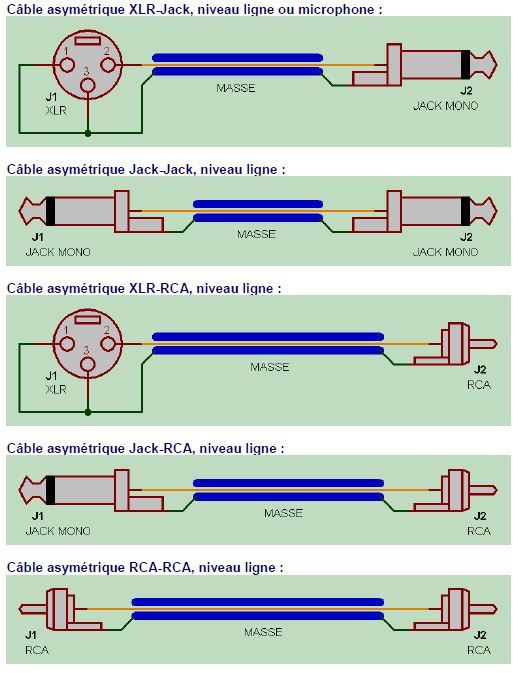 Câble asymétrique XLR-Jack, niveau ligne ou microphone :

1 2 3
J1
XLR
MASSE
J2
JACK MONO

Câble asymétrique Jack-Jack, niveau ligne :

J1
JACK MONO
MASSE
J2
JACK MONO

Câble asymétrique XLR-RCA, niveau ligne :

1 2 3
J1
XLR
MASSE
J2
RCA

Câble asymétrique Jack-RCA, niveau ligne :

J1
JACK MONO
MASSE
J2
RCA

Câble asymétrique RCA-RCA, niveau ligne :

J1
RCA
MASSE
J2
RCA